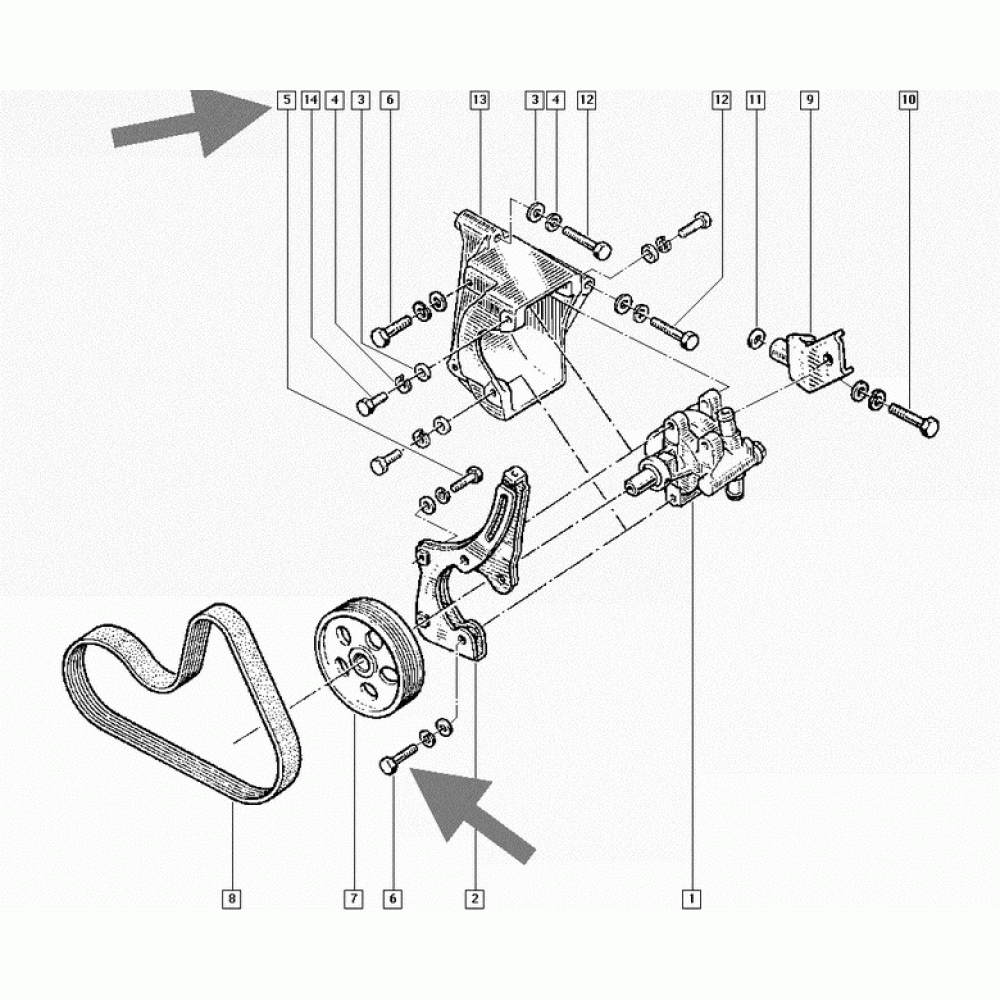 5 14 4 3 6 13 3 4 12 12 11 9 10

8 7 6 2 1